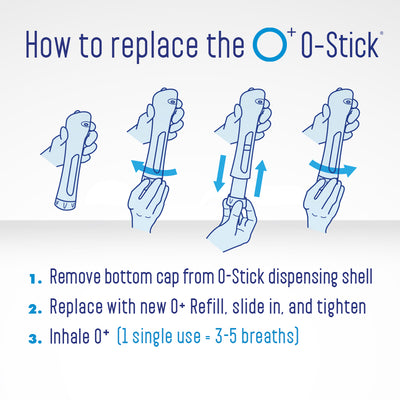 How to replace the O+ O-Stick®

1. Remove bottom cap from O-Stick dispensing shell
2. Replace with new O+ Refill, slide in, and tighten
3. Inhale O+ (1 single use = 3-5 breaths)